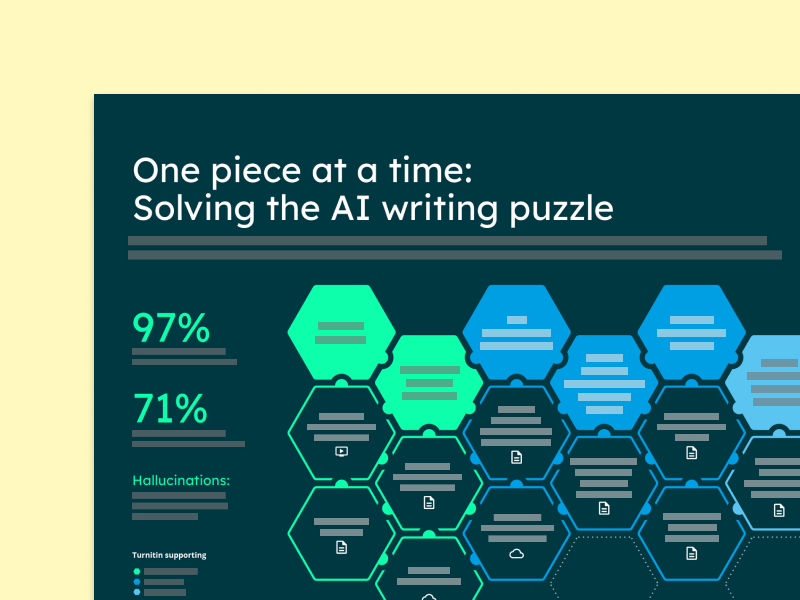 One piece at a time:
Solving the AI writing puzzle

97%

71%

Hallucinations:

Turnitin supporting